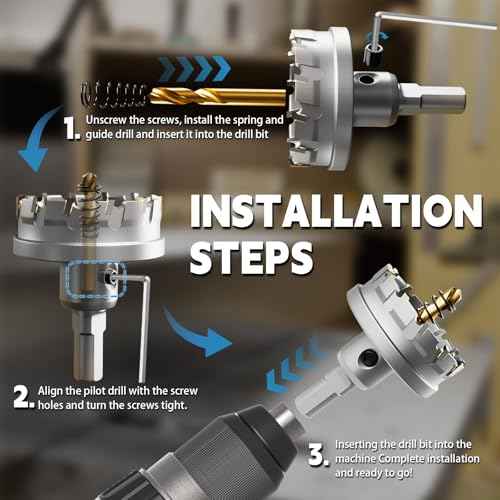 1. Unscrew the screws, install the spring and guide drill and insert it into the drill bit

INSTALLATION STEPS

2. Align the pilot drill with the screw holes and turn the screws tight.

3. Inserting the drill bit into the machine Complete installation and ready to go!