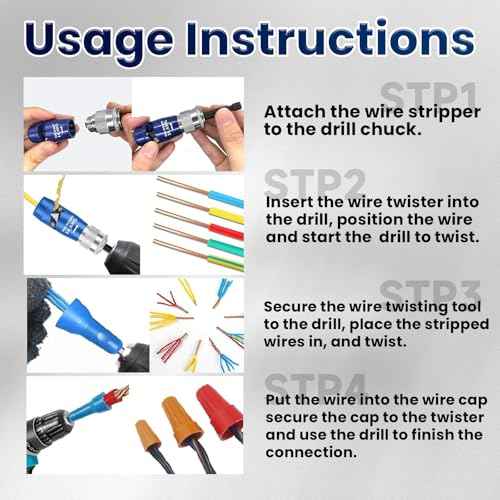 Usage Instructions

STP1

Attach the wire stripper to the drill chuck.

STP2

Insert the wire twister into the drill, position the wire and start the drill to twist.

STP3

Secure the wire twisting tool to the drill, place the stripped wires in, and twist.

STP4

Put the wire into the wire cap secure the cap to the twister and use the drill to finish the connection.