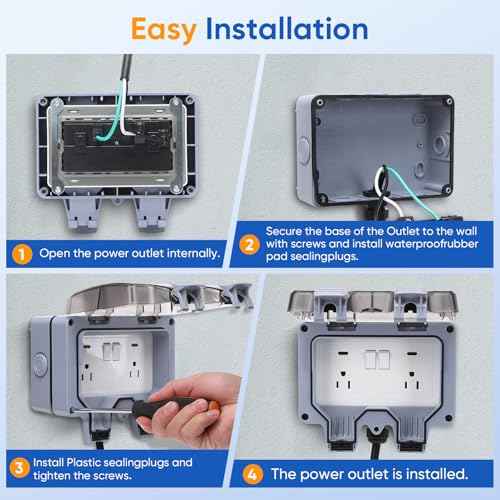 Easy Installation

1 Open the power outlet internally.

2 Secure the base of the Outlet to the wall with screws and install waterproofrubber pad sealingplugs.

3 Install Plastic sealingplugs and tighten the screws.

4 The power outlet is installed.