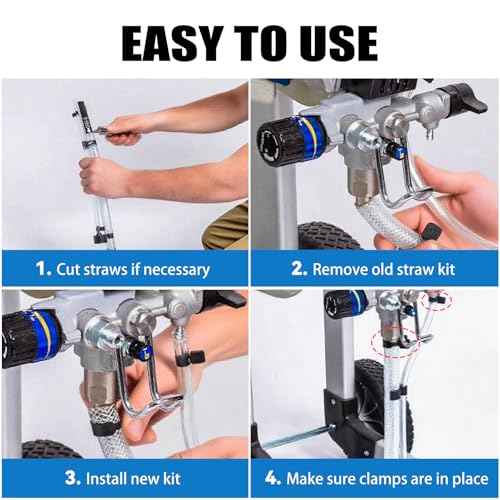 EASY TO USE

1. Cut straws if necessary

2. Remove old straw kit

3. Install new kit

4. Make sure clamps are in place