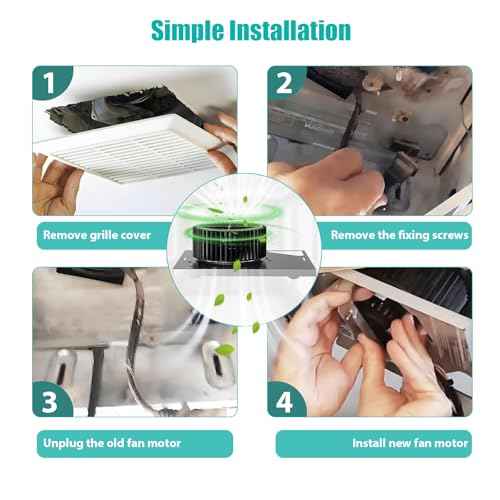 Simple Installation

1

Remove grille cover

2

Remove the fixing screws

3

Unplug the old fan motor

4

Install new fan motor