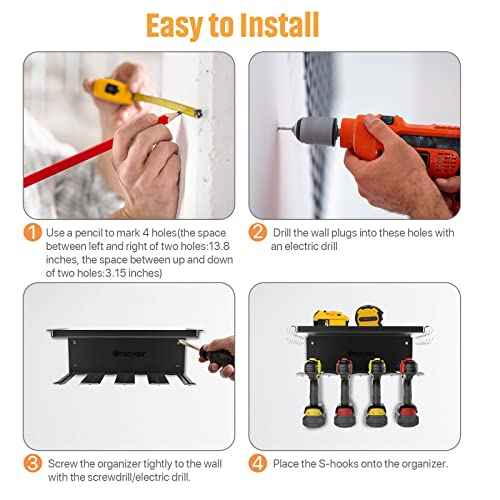 Easy to Install

1 Use a pencil to mark 4 holes(the space between left and right of two holes:13.8 inches, the space between up and down of two holes:3.15 inches)

2 Drill the wall plugs into these holes with an electric drill

3 Screw the organizer tightly to the wall with the screwdrill/electric drill.

4 Place the S-hooks onto the organizer.