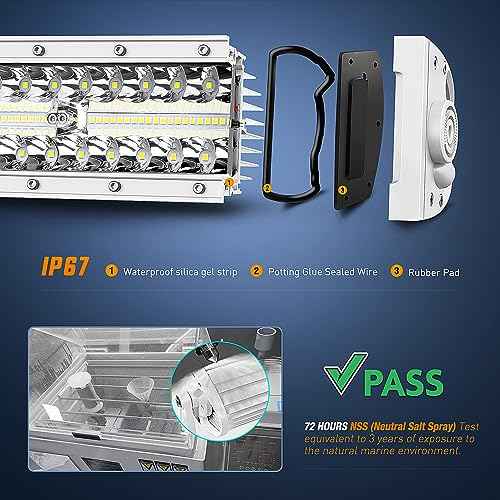 1

2

3

IP67 ① Waterproof silica gel strip ② Potting Glue Sealed Wire ③ Rubber Pad

PASS

72 HOURS NSS (Neutral Salt Spray) Test equivalent to 3 years of exposure to the natural marine environment.