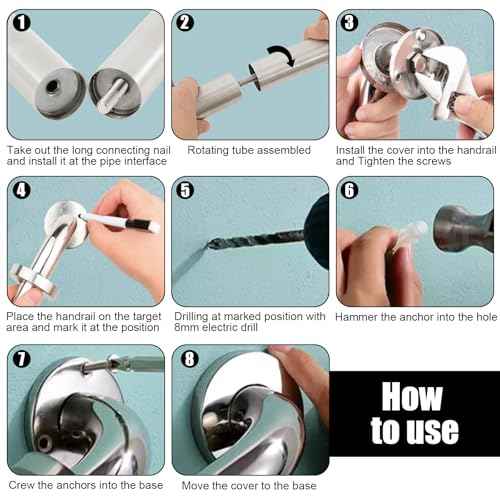 1
Take out the long connecting nail and install it at the pipe interface

2
Rotating tube assembled

3
Install the cover into the handrail and Tighten the screws

4
Place the handrail on the target area and mark it at the position

5
Drilling at marked position with 8mm electric drill

6
Hammer the anchor into the hole

7
Crew the anchors into the base

8
Move the cover to the base

How to use