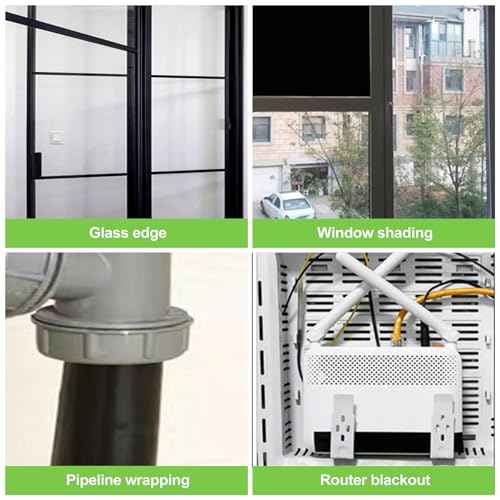 Glass edge

Window shading

Pipeline wrapping

Router blackout