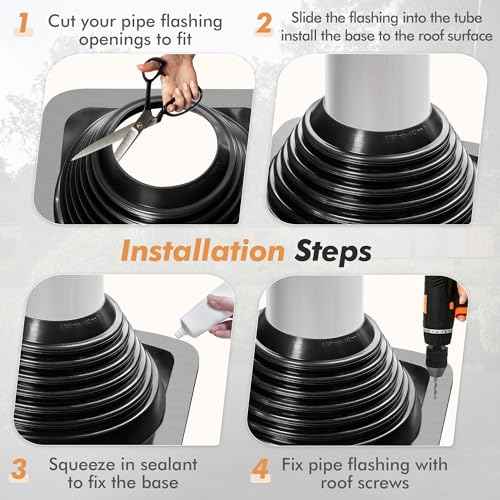 1 Cut your pipe flashing openings to fit

2 Slide the flashing into the tube install the base to the roof surface

Installation Steps

3 Squeeze in sealant to fix the base

4 Fix pipe flashing with roof screws