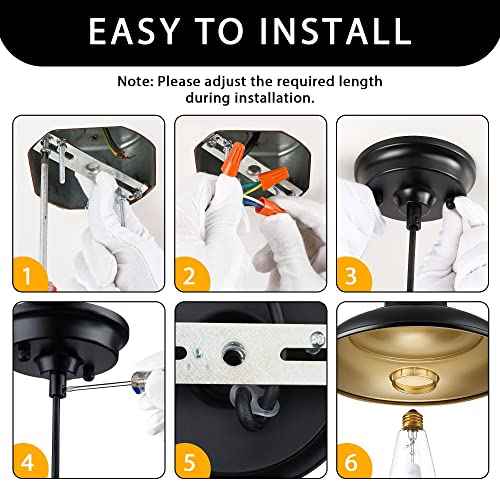 EASY TO INSTALL

Note: Please adjust the required length during installation.

1

2

3

4

5

6