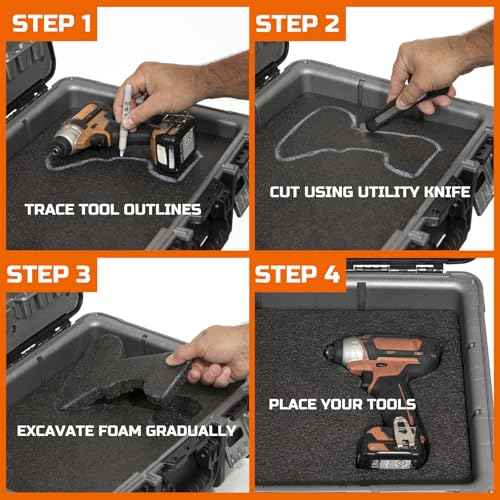 STEP 1

TRACE TOOL OUTLINES

STEP 2

CUT USING UTILITY KNIFE

STEP 3

EXCAVATE FOAM GRADUALLY

STEP 4

PLACE YOUR TOOLS