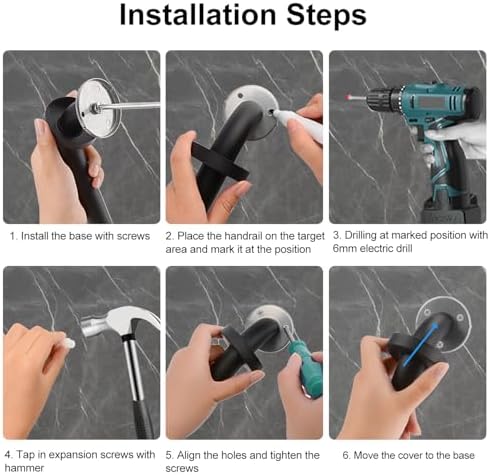 Installation Steps

1. Install the base with screws

2. Place the handrail on the target area and mark it at the position

3. Drilling at marked position with 6mm electric drill

4. Tap in expansion screws with hammer

5. Align the holes and tighten the screws

6. Move the cover to the base