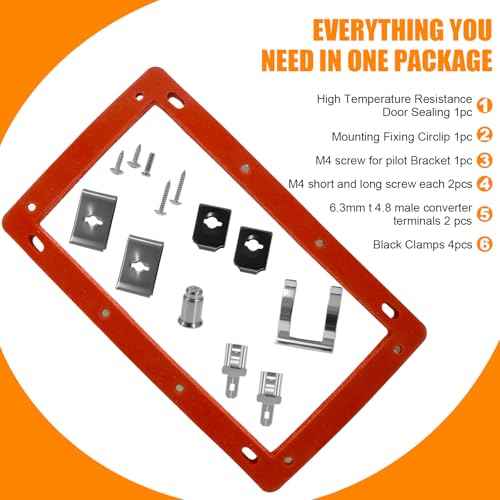 EVERYTHING YOU NEED IN ONE PACKAGE

High Temperature Resistance Door Sealing 1pc 1

Mounting Fixing Circlip 1pc 2

M4 screw for pilot Bracket 1pc 3

M4 short and long screw each 2pcs 4

6.3mm t 4.8 male converter terminals 2 pcs 5

Black Clamps 4pcs 6