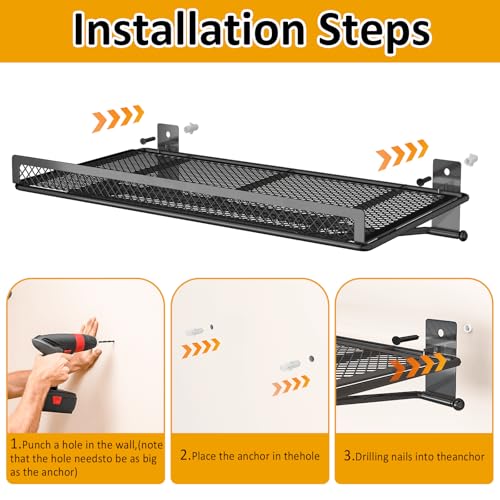 Installation Steps

1.Punch a hole in the wall,(note that the hole needsto be as big as the anchor)

2.Place the anchor in thehole

3.Drilling nails into theanchor