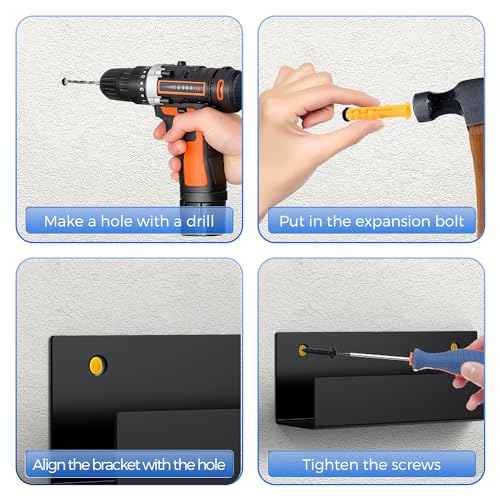 Make a hole with a drill

Put in the expansion bolt

Align the bracket with the hole

Tighten the screws