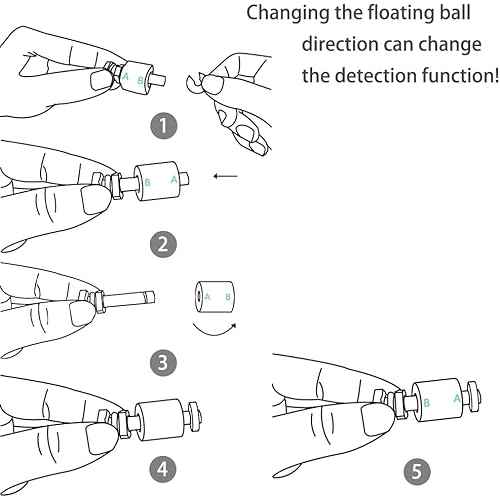 Changing the floating ball direction can change the detection function!

A B

1

B A

2

A B

3

4

B A

5