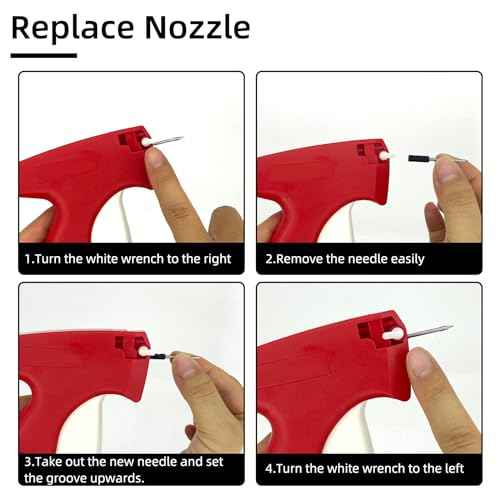 Replace Nozzle

1.Turn the white wrench to the right

2.Remove the needle easily

3.Take out the new needle and set the groove upwards.

4.Turn the white wrench to the left