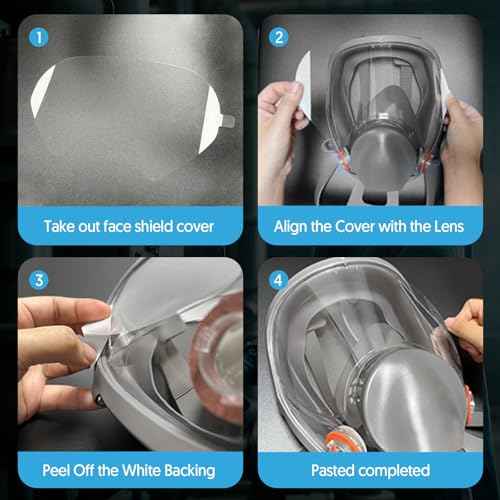 1
Take out face shield cover

2
Align the Cover with the Lens

3
Peel Off the White Backing

4
Pasted completed