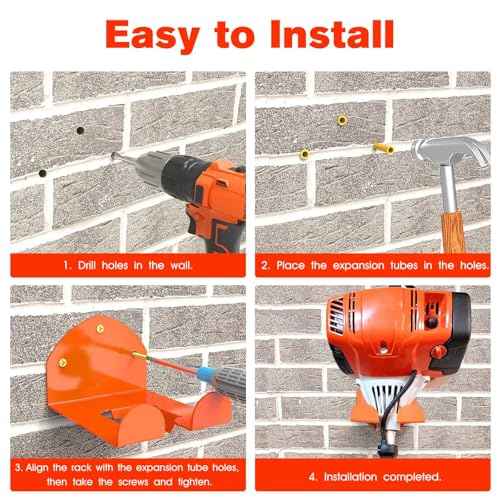 Easy to Install

1. Drill holes in the wall.

2. Place the expansion tubes in the holes.

3. Align the rack with the expansion tube holes, then take the screws and tighten.

4. Installation completed.