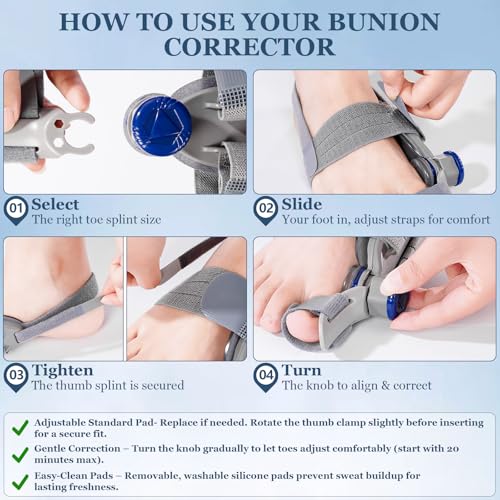 HOW TO USE YOUR BUNION CORRECTOR

01 Select
The right toe splint size

02 Slide
Your foot in, adjust straps for comfort

03 Tighten
The thumb splint is secured

04 Turn
The knob to align & correct

Adjustable Standard Pad- Replace if needed. Rotate the thumb clamp slightly before inserting for a secure fit.

Gentle Correction – Turn the knob gradually to let toes adjust comfortably (start with 20 minutes max).

Easy-Clean Pads – Removable, washable silicone pads prevent sweat buildup for lasting freshness.