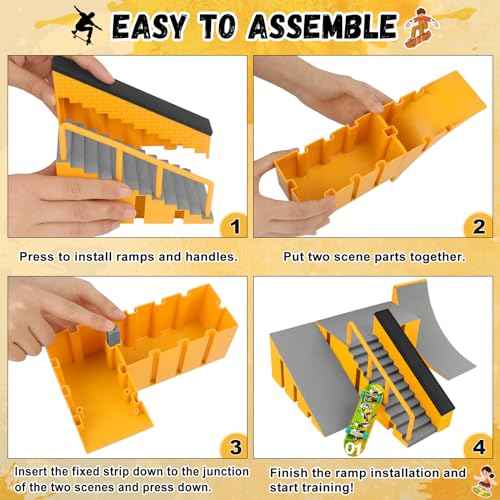 EASY TO ASSEMBLE

1

Press to install ramps and handles.

2

Put two scene parts together.

3

Insert the fixed strip down to the junction of the two scenes and press down.

01

4

Finish the ramp installation and start training!