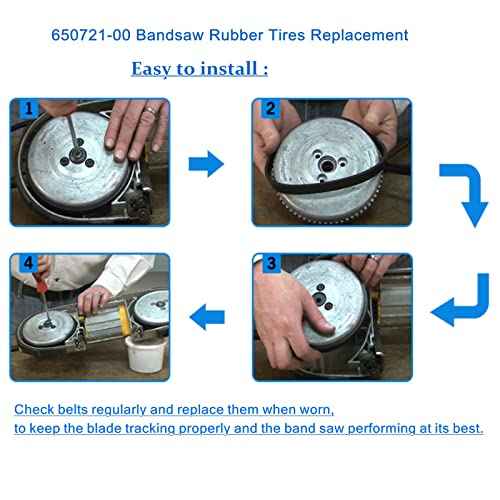 650721-00 Bandsaw Rubber Tires Replacement

Easy to install :

1

2

3

4

Check belts regularly and replace them when worn, to keep the blade tracking properly and the band saw performing at its best.