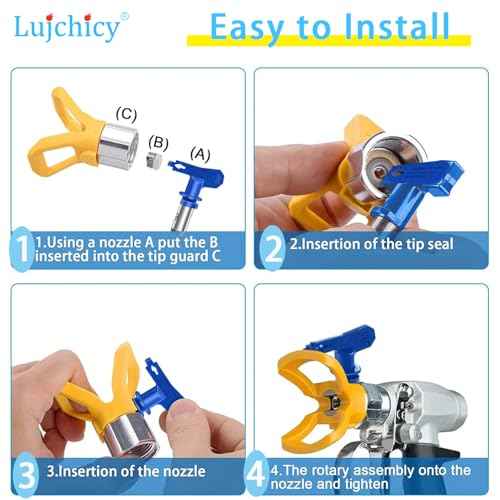 Lujchicy®

Easy to Install

(C)

(B)

(A)

1 1.Using a nozzle A put the B inserted into the tip guard C

2 2.Insertion of the tip seal

3 3.Insertion of the nozzle

4 4.The rotary assembly onto the nozzle and tighten