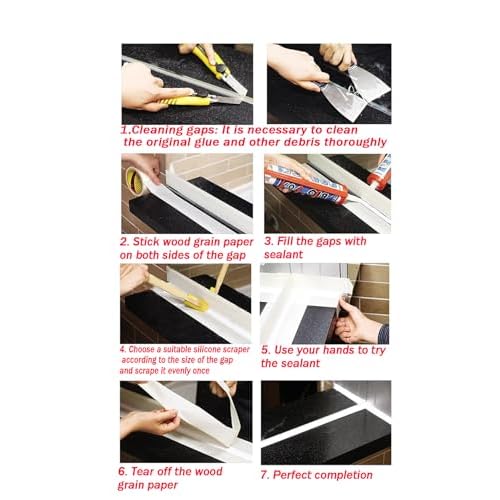 1.Cleaning gaps: It is necessary to clean the original glue and other debris thoroughly

2. Stick wood grain paper on both sides of the gap

3. Fill the gaps with sealant

4. Choose a suitable silicone scraper according to the size of the gap and scrape it evenly once

5. Use your hands to try the sealant

6. Tear off the wood grain paper

7. Perfect completion