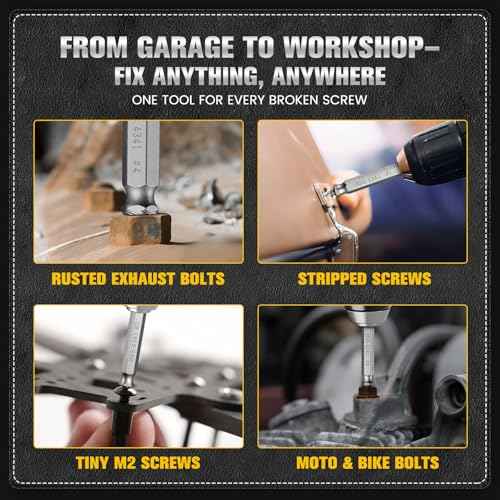 FROM GARAGE TO WORKSHOP–
FIX ANYTHING, ANYWHERE
ONE TOOL FOR EVERY BROKEN SCREW

RUSTED EXHAUST BOLTS

STRIPPED SCREWS

TINY M2 SCREWS

MOTO & BIKE BOLTS