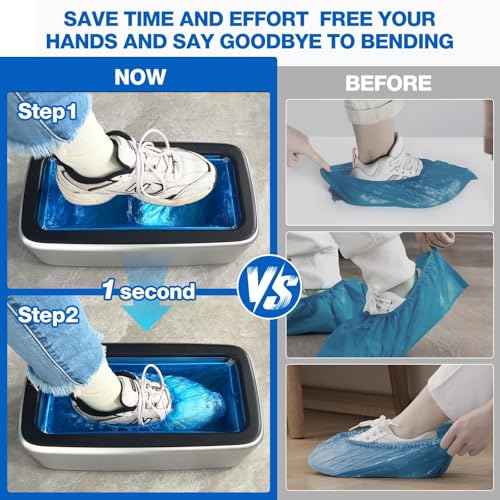 SAVE TIME AND EFFORT FREE YOUR HANDS AND SAY GOODBYE TO BENDING

NOW

Step1

1 second

Step2

VS

BEFORE