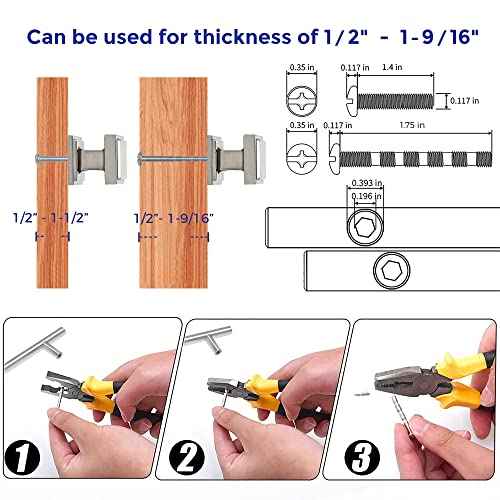 Can be used for thickness of 1/2" - 1-9/16"

1/2" - 1-1/2"

1/2"- 1-9/16"

0.35 in
0.117 in
1.4 in
0.117 in

0.35 in
0.117 in
1.75 in

0.393 in
0.196 in

1

2

3