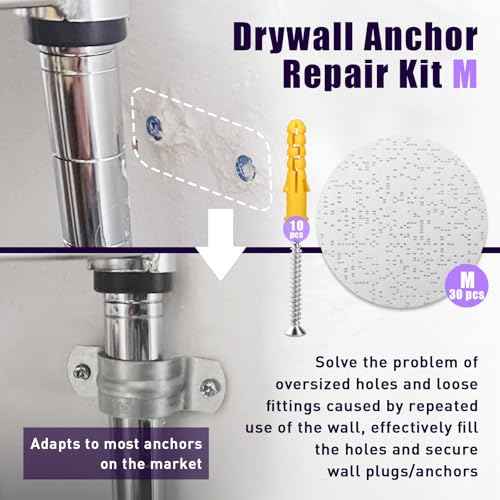 Drywall Anchor Repair Kit M

10 pcs

M 30 pcs

Solve the problem of oversized holes and loose fittings caused by repeated use of the wall, effectively fill the holes and secure wall plugs/anchors

Adapts to most anchors on the market