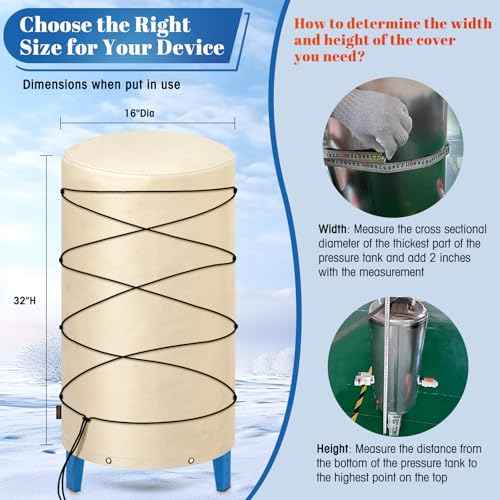 Choose the Right Size for Your Device

Dimensions when put in use

16"Dia

32"H

How to determine the width and height of the cover you need?

Width: Measure the cross sectional diameter of the thickest part of the pressure tank and add 2 inches with the measurement

Height: Measure the distance from the bottom of the pressure tank to the highest point on the top