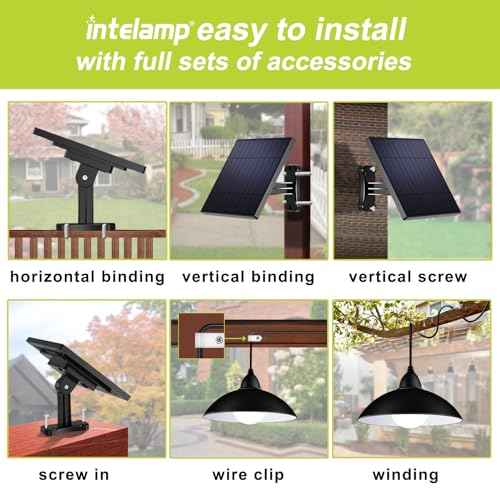 intelamp easy to install
with full sets of accessories

horizontal binding
vertical binding
vertical screw

screw in
wire clip
winding