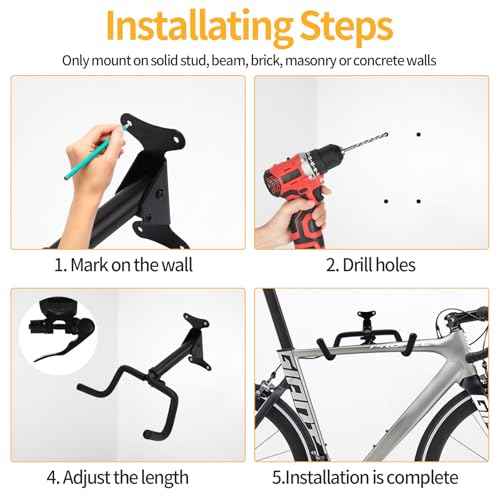 Installating Steps

Only mount on solid stud, beam, brick, masonry or concrete walls

1. Mark on the wall

2. Drill holes

4. Adjust the length

5.Installation is complete