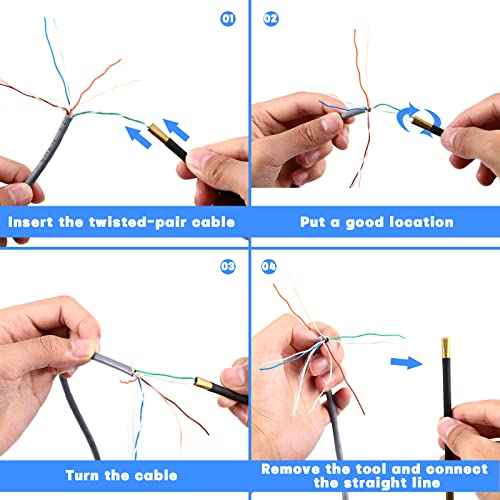 01

Insert the twisted-pair cable

02

Put a good location

03

Turn the cable

04

Remove the tool and connect the straight line