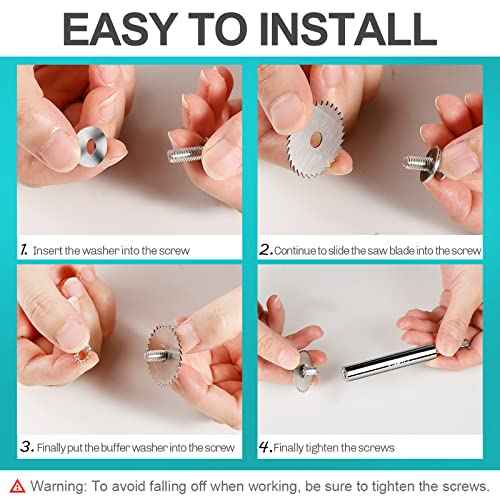 EASY TO INSTALL

1. Insert the washer into the screw

2. Continue to slide the saw blade into the screw

3. Finally put the buffer washer into the screw

4. Finally tighten the screws

Warning: To avoid falling off when working, be sure to tighten the screws.