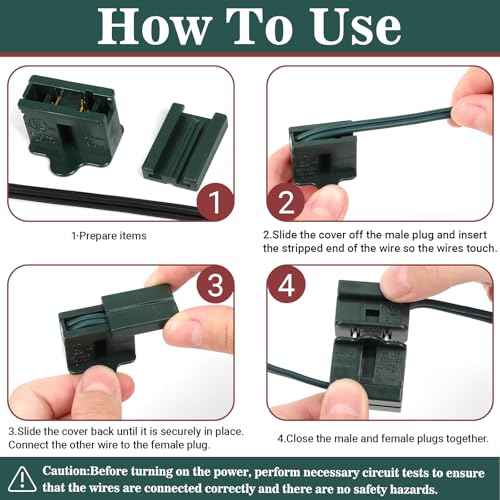 How To Use

1

1·Prepare items

2

2.Slide the cover off the male plug and insert the stripped end of the wire so the wires touch.

3

3.Slide the cover back until it is securely in place. Connect the other wire to the female plug.

4

4.Close the male and female plugs together.

Caution:Before turning on the power, perform necessary circuit tests to ensure that the wires are connected correctly and there are no safety hazards.