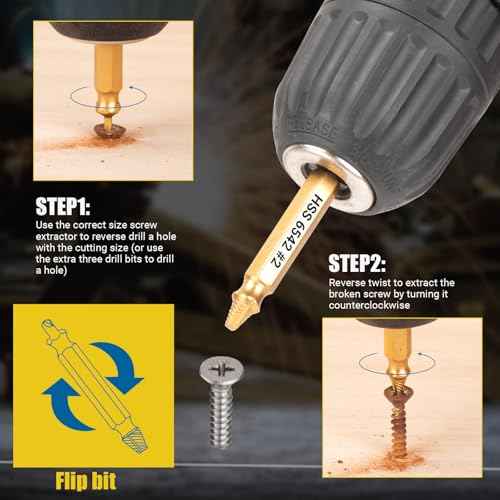 STEP1:
Use the correct size screw extractor to reverse drill a hole with the cutting size (or use the extra three drill bits to drill a hole)

HSS 6542 #2

STEP2:
Reverse twist to extract the broken screw by turning it counterclockwise

Flip bit