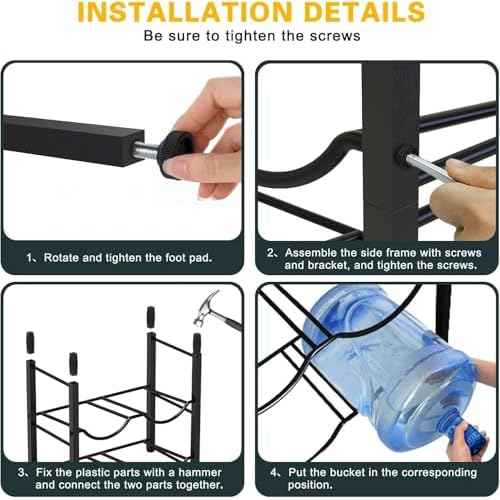 INSTALLATION DETAILS

Be sure to tighten the screws

1、Rotate and tighten the foot pad.

2、Assemble the side frame with screws and bracket, and tighten the screws.

3、Fix the plastic parts with a hammer and connect the two parts together.

4、Put the bucket in the corresponding position.