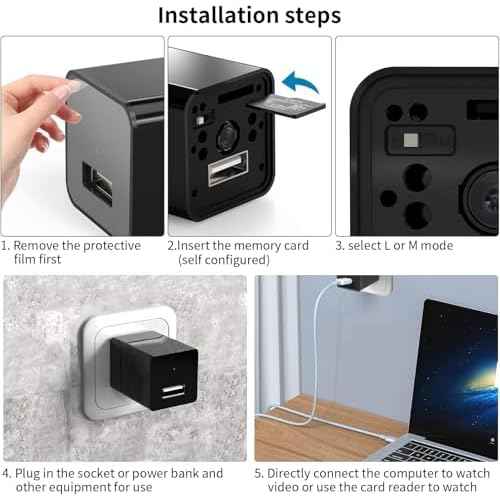 Installation steps

1. Remove the protective film first

2.Insert the memory card (self configured)

3. select L or M mode

4. Plug in the socket or power bank and other equipment for use

5. Directly connect the computer to watch video or use the card reader to watch