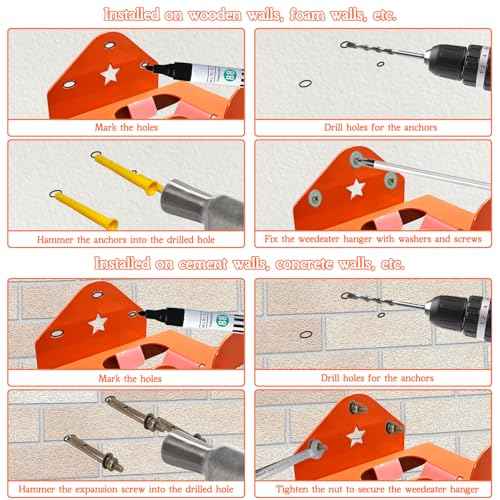 Installed on wooden walls, foam walls, etc.

Mark the holes

Drill holes for the anchors

Hammer the anchors into the drilled hole

Fix the weedeater hanger with washers and screws

Installed on cement walls, concrete walls, etc.

Mark the holes

Drill holes for the anchors

Hammer the expansion screw into the drilled hole

Tighten the nut to secure the weedeater hanger