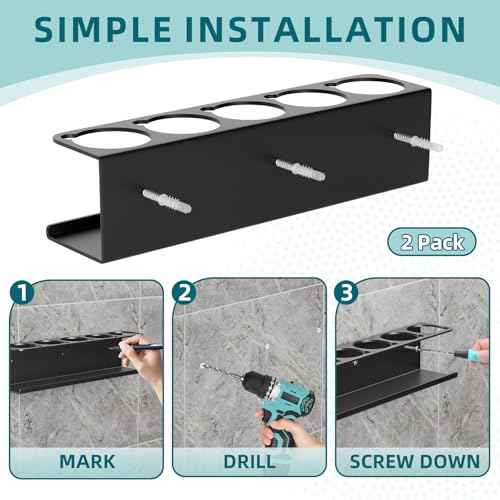 SIMPLE INSTALLATION

2 Pack

1
MARK

2
DRILL

3
SCREW DOWN