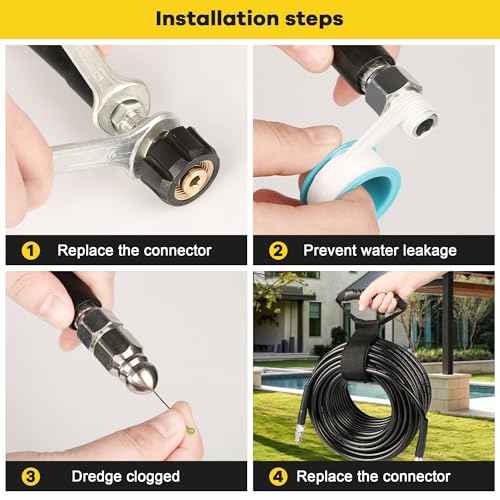 Installation steps

1 Replace the connector

2 Prevent water leakage

3 Dredge clogged

4 Replace the connector