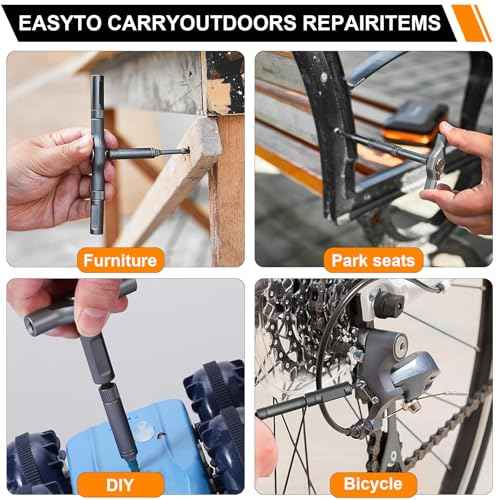 EASYTO CARRYOUTDOORS REPAIRITEMS

Furniture

Park seats

DIY

Bicycle