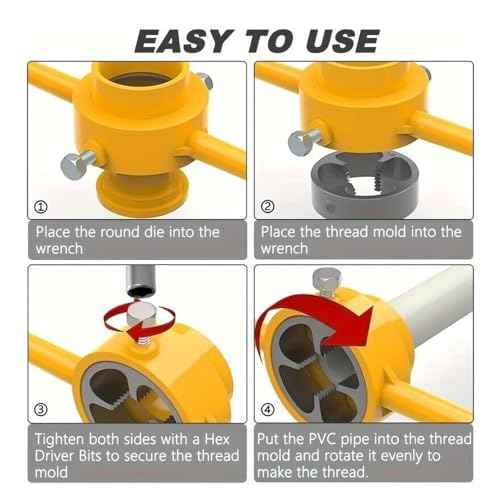 EASY TO USE

①
Place the round die into the wrench

②
Place the thread mold into the wrench

③
Tighten both sides with a Hex Driver Bits to secure the thread mold

④
Put the PVC pipe into the thread mold and rotate it evenly to make the thread.