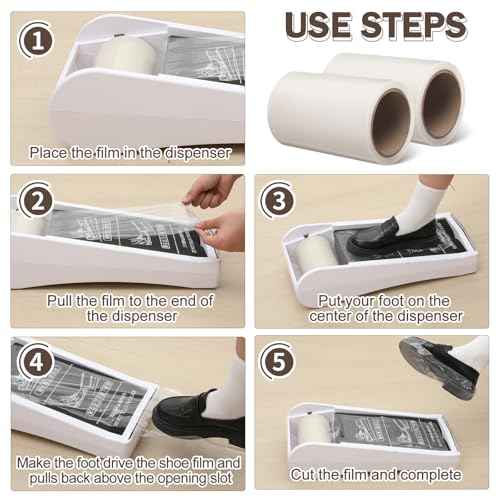 USE STEPS

1
Place the film in the dispenser

2
Pull the film to the end of the dispenser

3
Put your foot on the center of the dispenser

4
Make the foot drive the shoe film and pulls back above the opening slot

5
Cut the film and complete