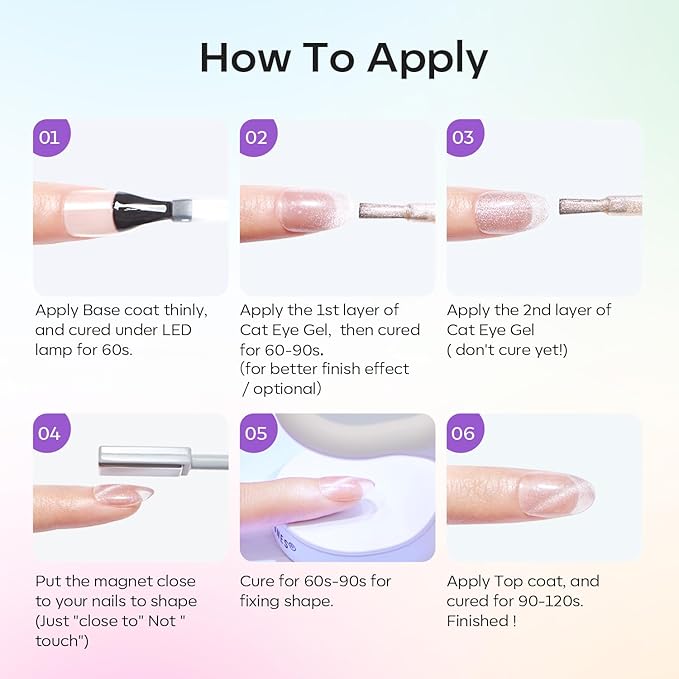 How To Apply

01

Apply Base coat thinly, and cured under LED lamp for 60s.

02

Apply the 1st layer of Cat Eye Gel, then cured for 60-90s.
(for better finish effect / optional)

03

Apply the 2nd layer of Cat Eye Gel
( don't cure yet!)

04

Put the magnet close to your nails to shape
(Just "close to" Not " touch")

05

Cure for 60s-90s for fixing shape.

06

Apply Top coat, and cured for 90-120s.
Finished !