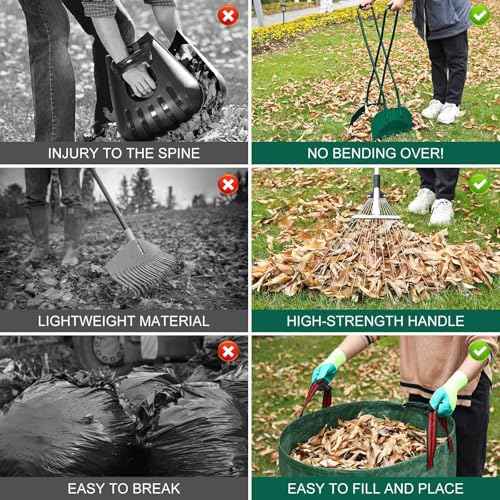 INJURY TO THE SPINE

NO BENDING OVER!

LIGHTWEIGHT MATERIAL

HIGH-STRENGTH HANDLE

EASY TO BREAK

EASY TO FILL AND PLACE