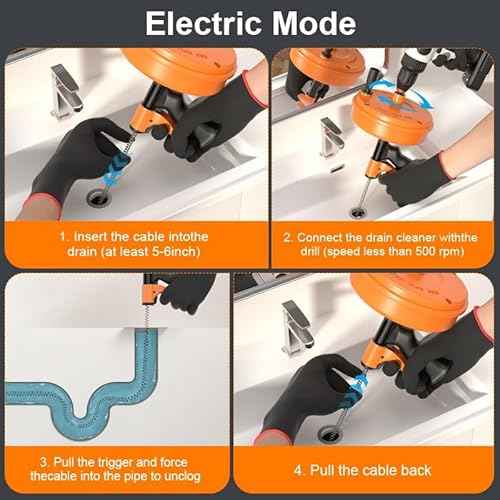 Electric Mode

1. Insert the cable intothe drain (at least 5-6inch)

2. Connect the drain cleaner withthe drill (speed less than 500 rpm)

3. Pull the trigger and force thecable into the pipe to unclog

4. Pull the cable back