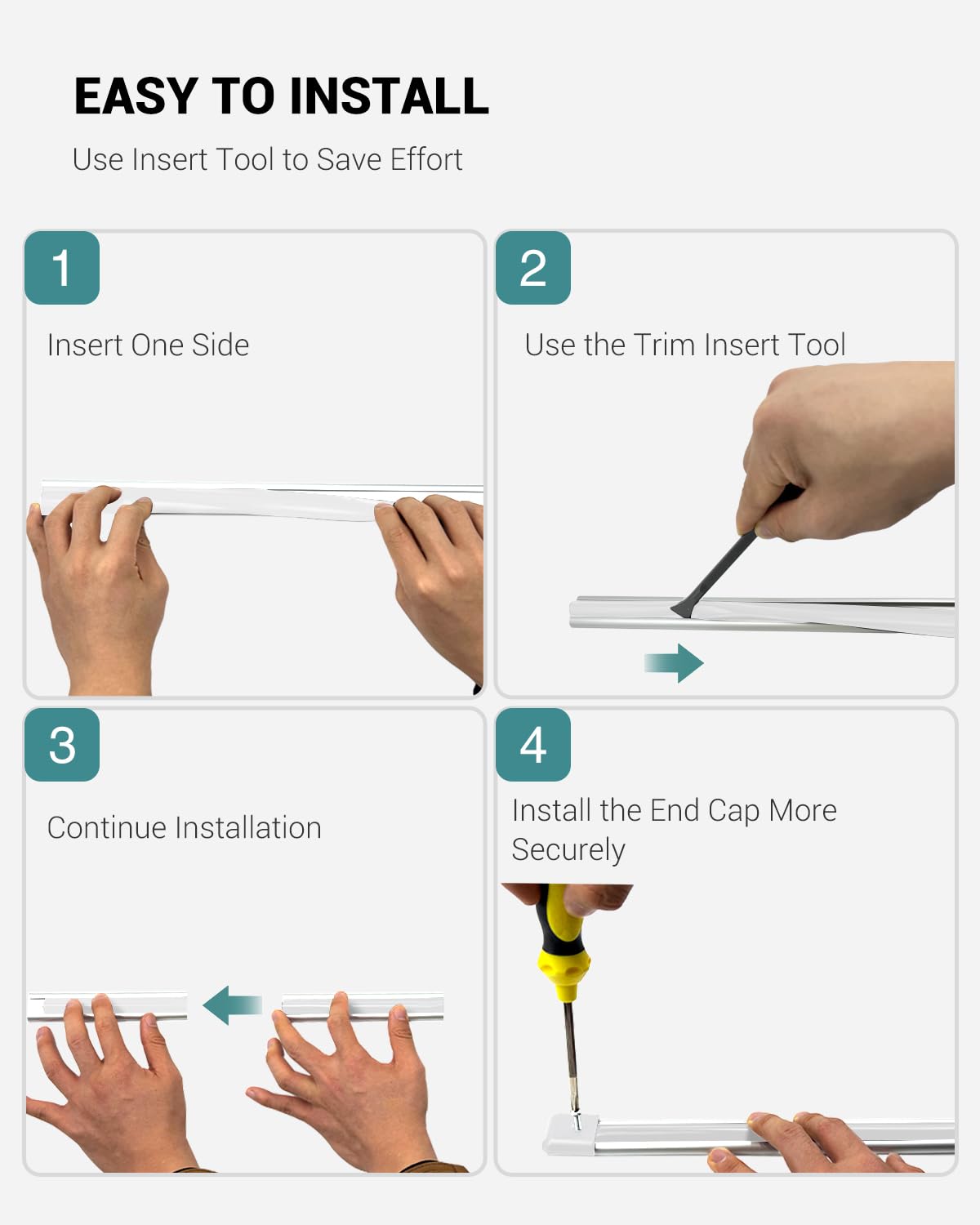 EASY TO INSTALL

Use Insert Tool to Save Effort

1

Insert One Side

2

Use the Trim Insert Tool

3

Continue Installation

4

Install the End Cap More Securely