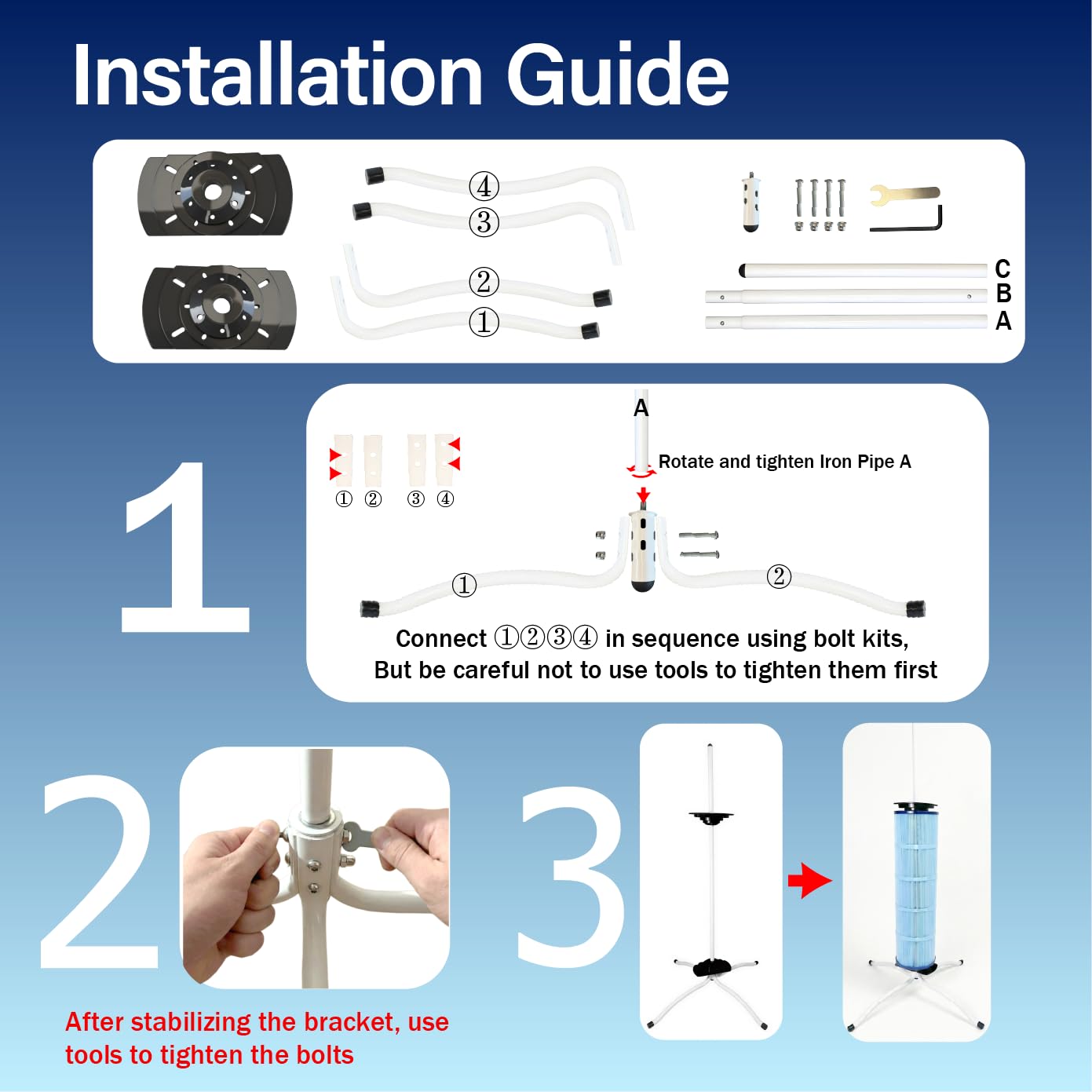 Installation Guide

④
③
②
①

C
B
A

1

① ② ③ ④

A

Rotate and tighten Iron Pipe A

①
②

Connect ①②③④ in sequence using bolt kits, But be careful not to use tools to tighten them first

2

After stabilizing the bracket, use tools to tighten the bolts

3