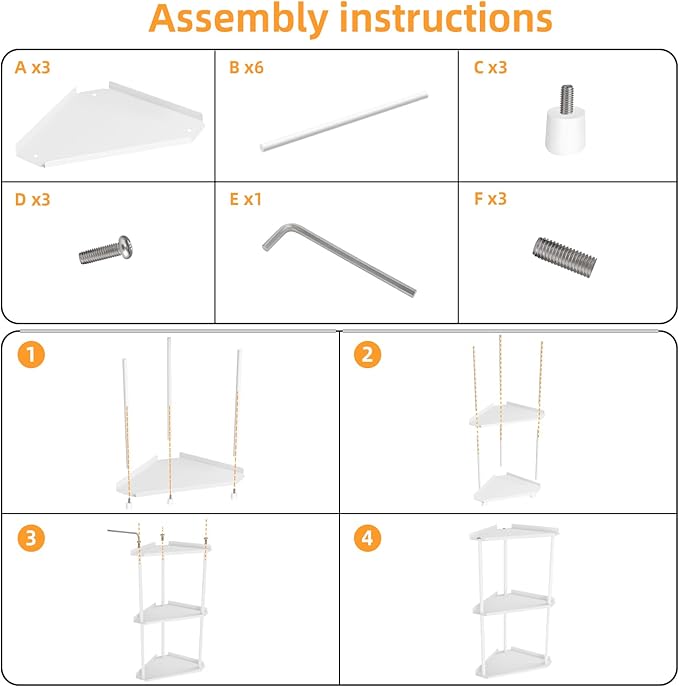 Assembly instructions

A x3

B x6

C x3

D x3

E x1

F x3

1

2

3

4